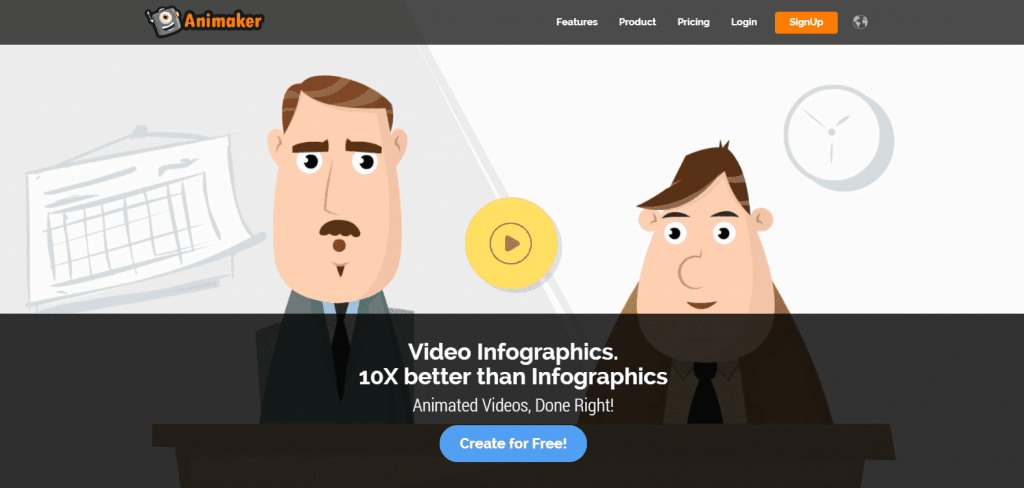 Animaker

Features Product Pricing Login SignUp

Video Infographics.
10X better than Infographics

Animated Videos, Done Right!

Create for Free!