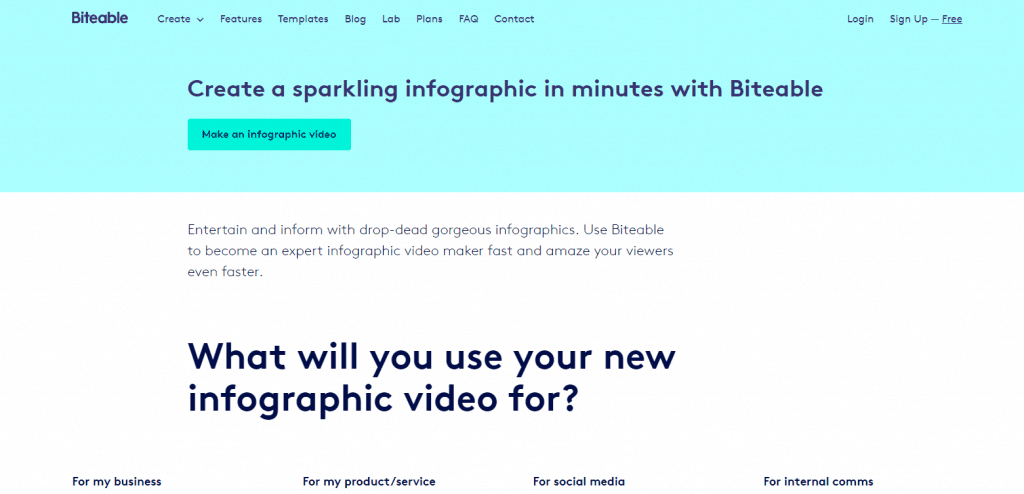 Biteable Create Features Templates Blog Lab Plans FAQ Contact Login Sign Up — Free

Create a sparkling infographic in minutes with Biteable

Make an infographic video

Entertain and inform with drop-dead gorgeous infographics. Use Biteable to become an expert infographic video maker fast and amaze your viewers even faster.

What will you use your new infographic video for?

For my business

For my product/service

For social media

For internal comms