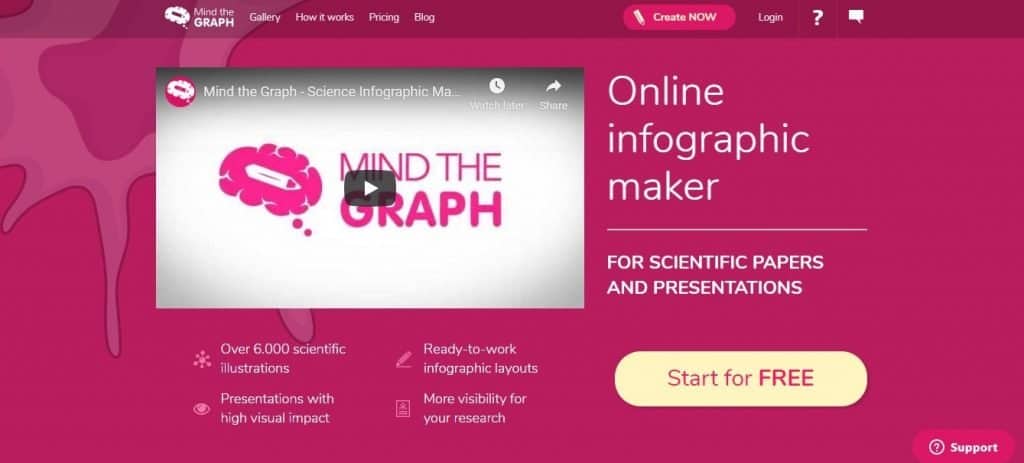 Mind the GRAPH Gallery How it works Pricing Blog Create NOW Login ?

Mind the Graph - Science Infographic Ma...
Watch later Share

MIND THE GRAPH

Online infographic maker

FOR SCIENTIFIC PAPERS AND PRESENTATIONS

Over 6.000 scientific illustrations

Ready-to-work infographic layouts

Presentations with high visual impact

More visibility for your research

Start for FREE

Support