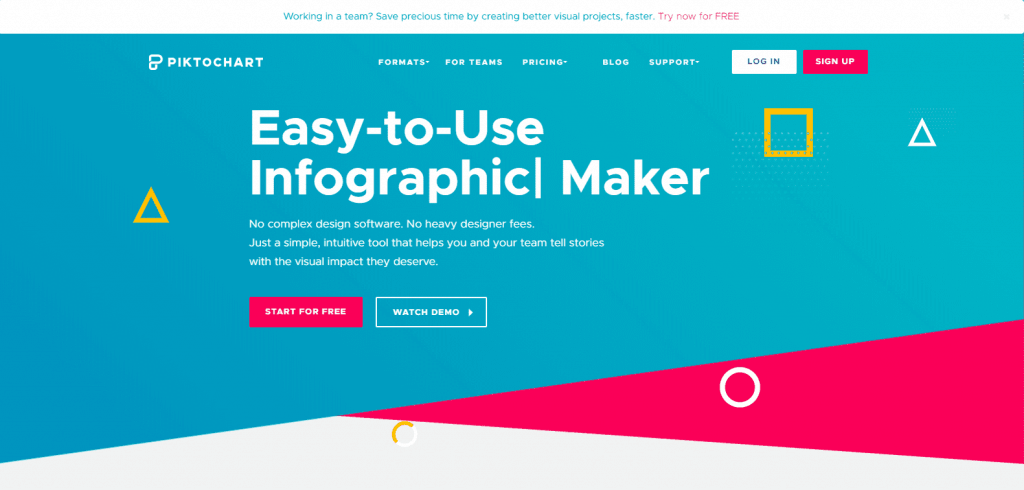 Working in a team? Save precious time by creating better visual projects, faster. Try now for FREE

PIKTOCHART

FORMATS FOR TEAMS PRICING BLOG SUPPORT

LOG IN

SIGN UP

Easy-to-Use Infographic| Maker

No complex design software. No heavy designer fees.
Just a simple, intuitive tool that helps you and your team tell stories with the visual impact they deserve.

START FOR FREE

WATCH DEMO